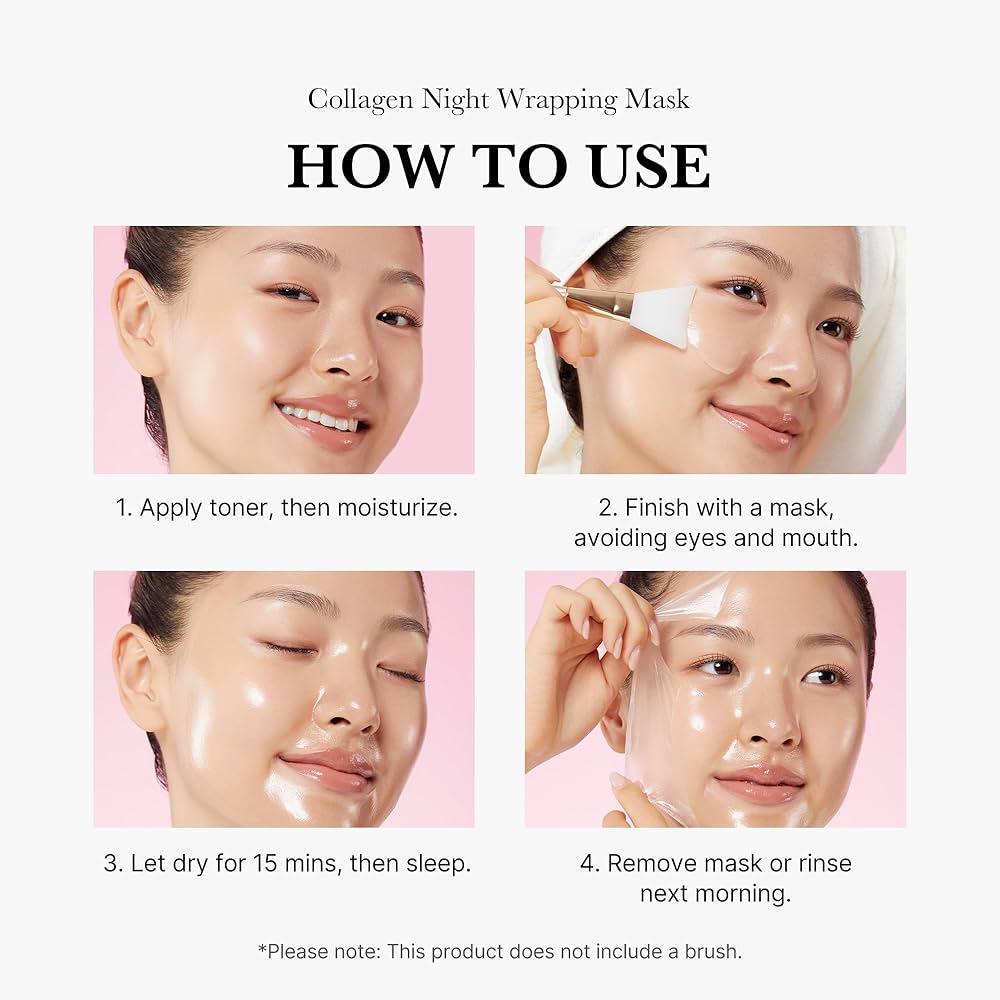 Collagen Night Wrapping Mask

HOW TO USE

1. Apply toner, then moisturize.

2. Finish with a mask, avoiding eyes and mouth.

3. Let dry for 15 mins, then sleep.

4. Remove mask or rinse next morning.

*Please note: This product does not include a brush.